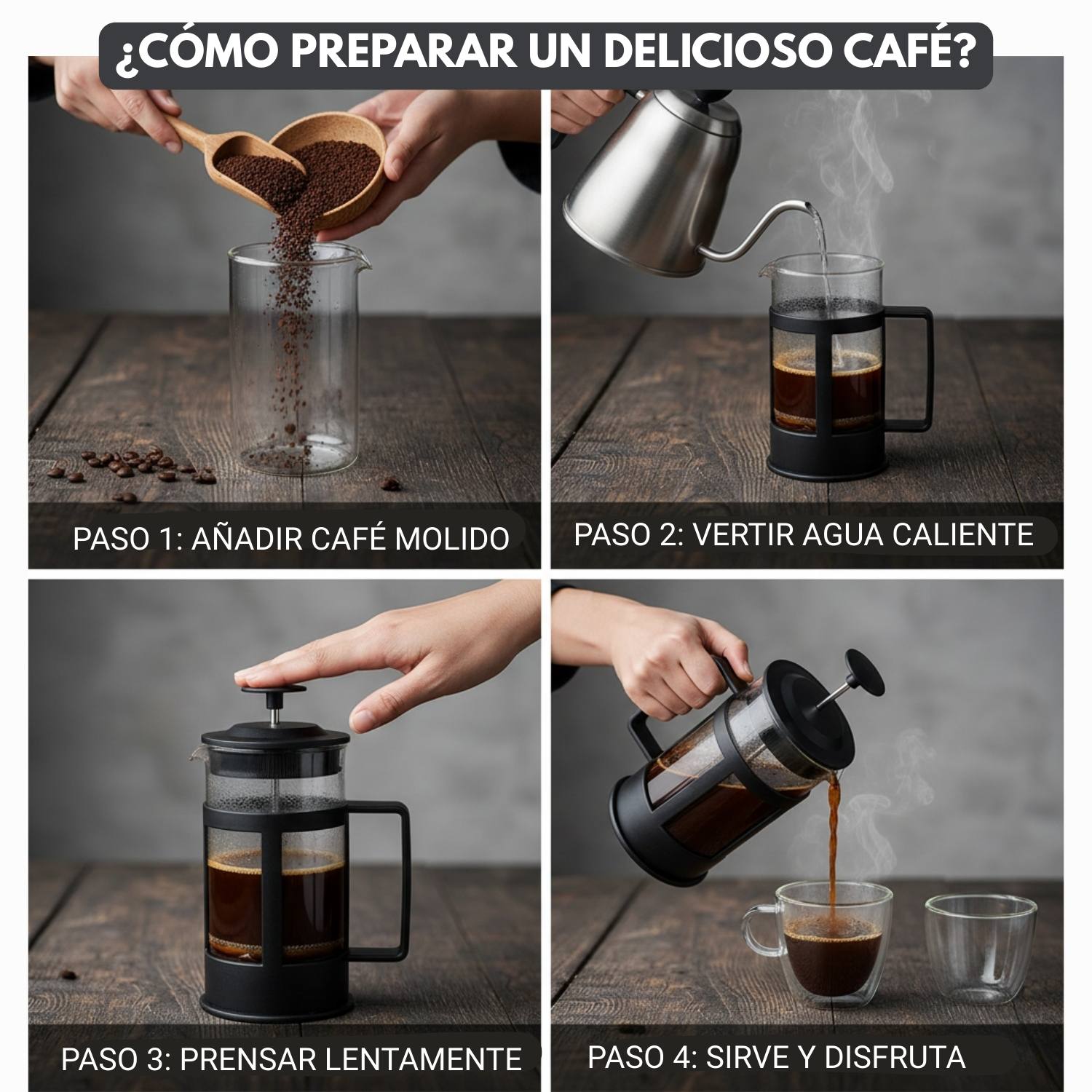 ¿CÓMO PREPARAR UN DELICIOSO CAFÉ?

PASO 1: AÑADIR CAFÉ MOLIDO

PASO 2: VERTIR AGUA CALIENTE

PASO 3: PRENSAR LENTAMENTE

PASO 4: SIRVE Y DISFRUTA